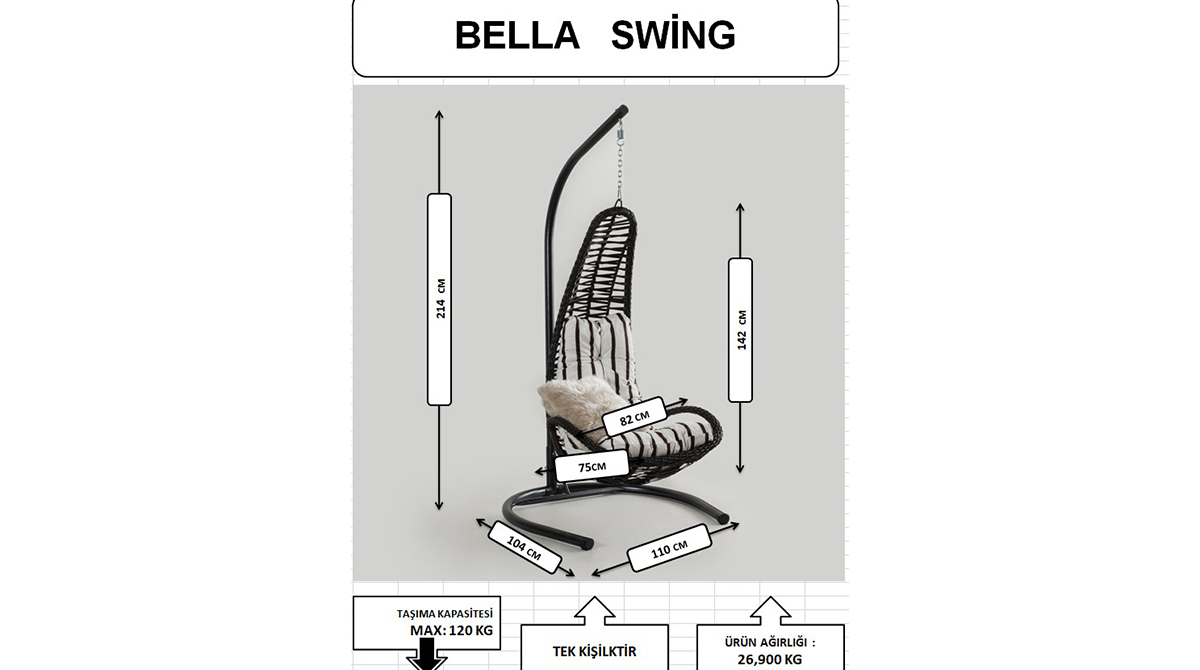 BELLA SWİNG

214 CM

142 CM

82 CM

75CM

104 CM

110 CM

TAŞIMA KAPASİTESİ
MAX: 120 KG

TEK KİŞİLKTİR

ÜRÜN AĞIRLIĞI :
26,900 KG